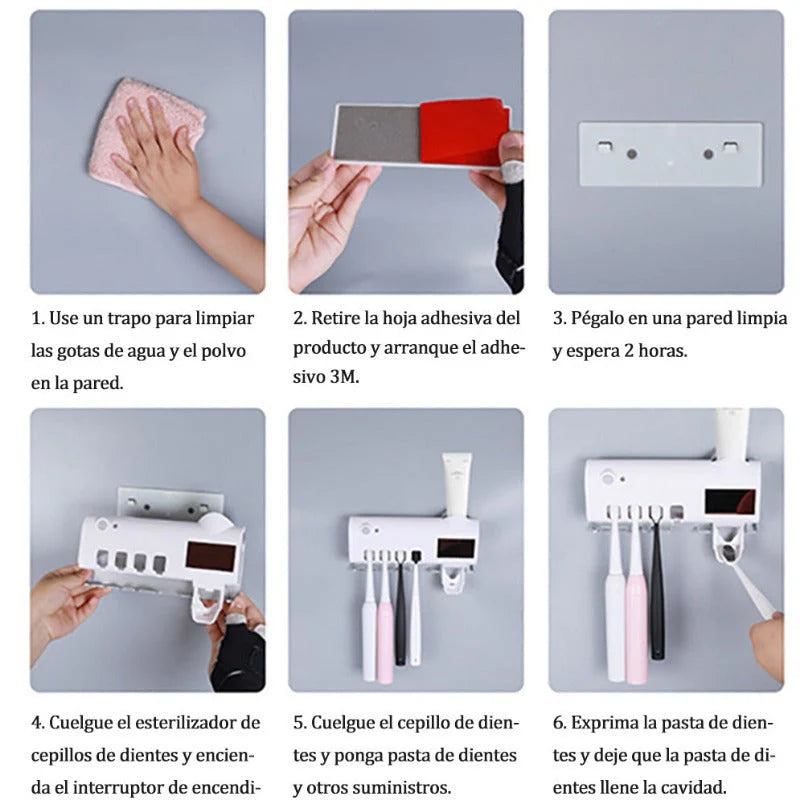 1. Use un trapo para limpiar las gotas de agua y el polvo en la pared.

2. Retire la hoja adhesiva del producto y arranque el adhesivo 3M.

3. Pégalo en una pared limpia y espera 2 horas.

4. Cuelgue el esterilizador de cepillos de dientes y encienda el interruptor de encendi-

5. Cuelgue el cepillo de dientes y ponga pasta de dientes y otros suministros.

6. Exprima la pasta de dientes y deje que la pasta de dientes llene la cavidad.